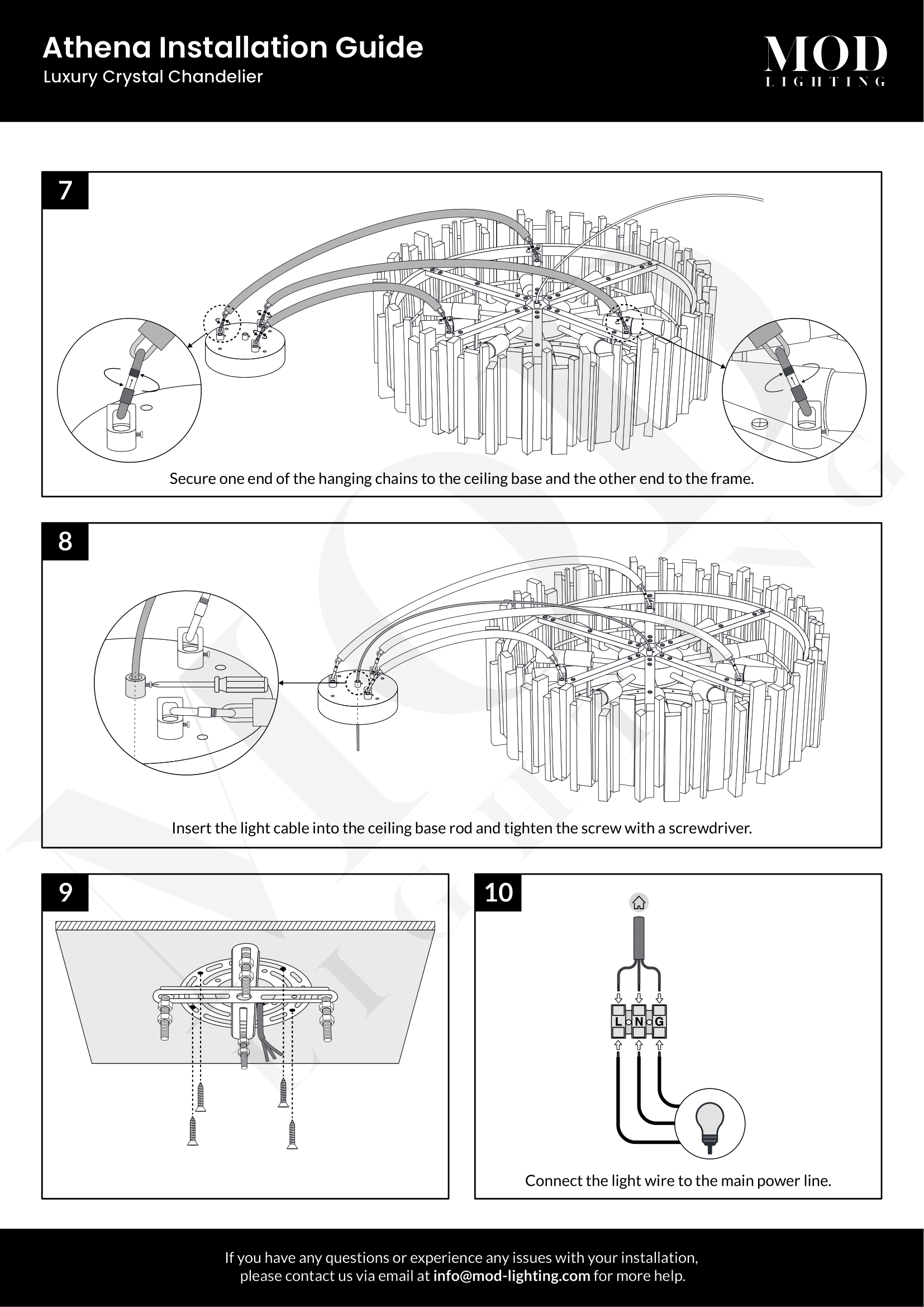 Athena Installation Guide
Luxury Crystal Chandelier

MOD
LIGHTING

7

Secure one end of the hanging chains to the ceiling base and the other end to the frame.

8

Insert the light cable into the ceiling base rod and tighten the screw with a screwdriver.

9

10

L N G

Connect the light wire to the main power line.

If you have any questions or experience any issues with your installation, please contact us via email at info@mod-lighting.com for more help.